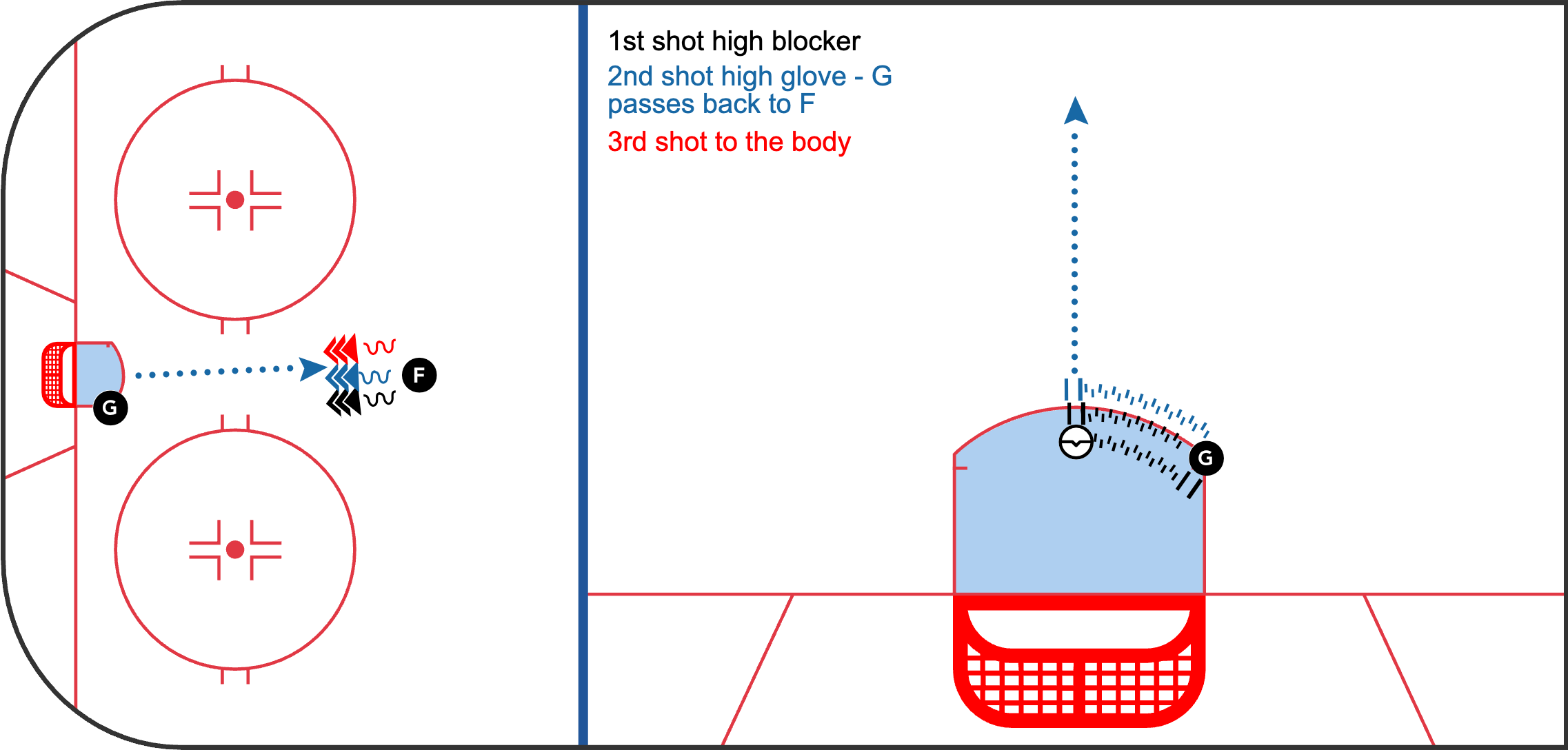 1st shot high blocker
2nd shot high glove - G passes back to F
3rd shot to the body

G

F

G